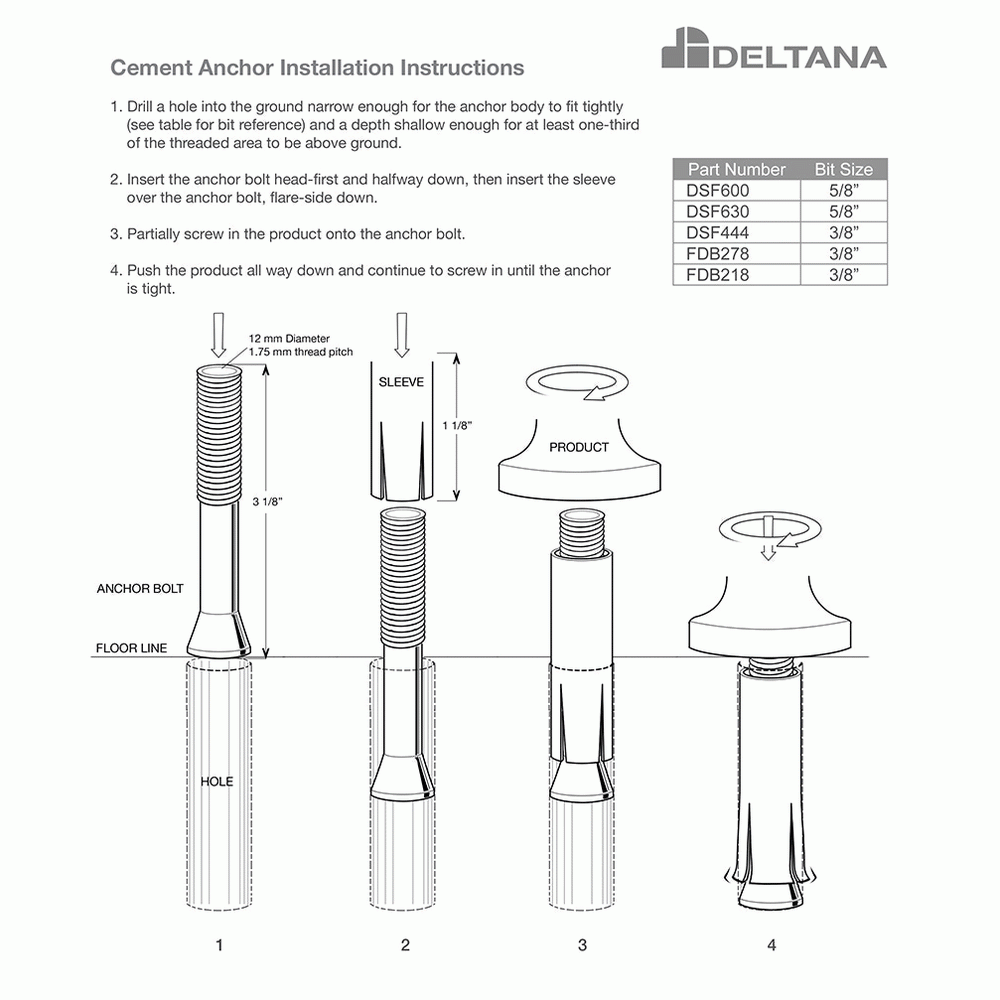 DELTANA

Cement Anchor Installation Instructions

1. Drill a hole into the ground narrow enough for the anchor body to fit tightly (see table for bit reference) and a depth shallow enough for at least one-third of the threaded area to be above ground.

2. Insert the anchor bolt head-first and halfway down, then insert the sleeve over the anchor bolt, flare-side down.

3. Partially screw in the product onto the anchor bolt.

4. Push the product all way down and continue to screw in until the anchor is tight.

| Part Number | Bit Size |
|---|---|
| DSF600 | 5/8" |
| DSF630 | 5/8" |
| DSF444 | 3/8" |
| FDB278 | 3/8" |
| FDB218 | 3/8" |

12 mm Diameter
1.75 mm thread pitch

3 1/8"

ANCHOR BOLT

FLOOR LINE

HOLE

SLEEVE

1 1/8"

PRODUCT

1

2

3

4